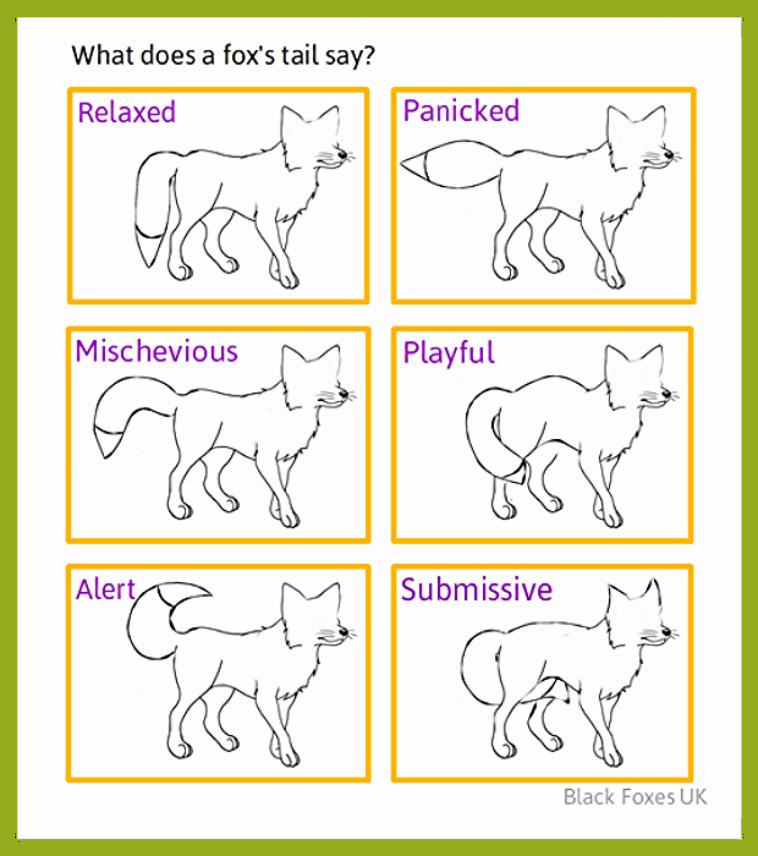 What does a fox's tail say?

Relaxed

Panicked

Mischevious

Playful

Alert

Submissive

Black Foxes UK